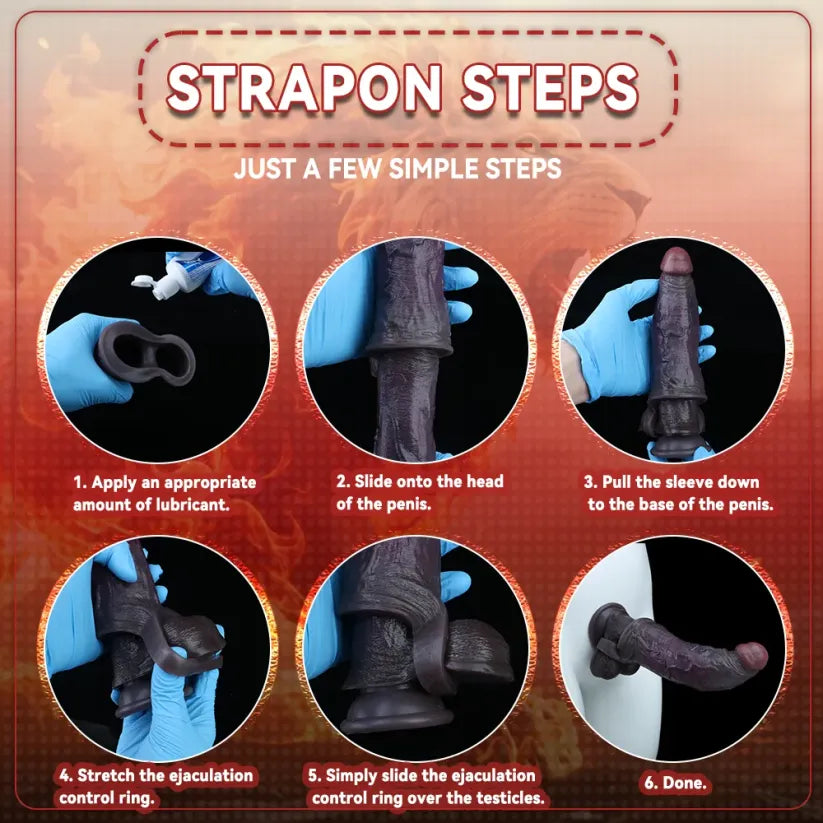 STRAPON STEPS

JUST A FEW SIMPLE STEPS

1. Apply an appropriate amount of lubricant.

2. Slide onto the head of the penis.

3. Pull the sleeve down to the base of the penis.

4. Stretch the ejaculation control ring.

5. Simply slide the ejaculation control ring over the testicles.

6. Done.